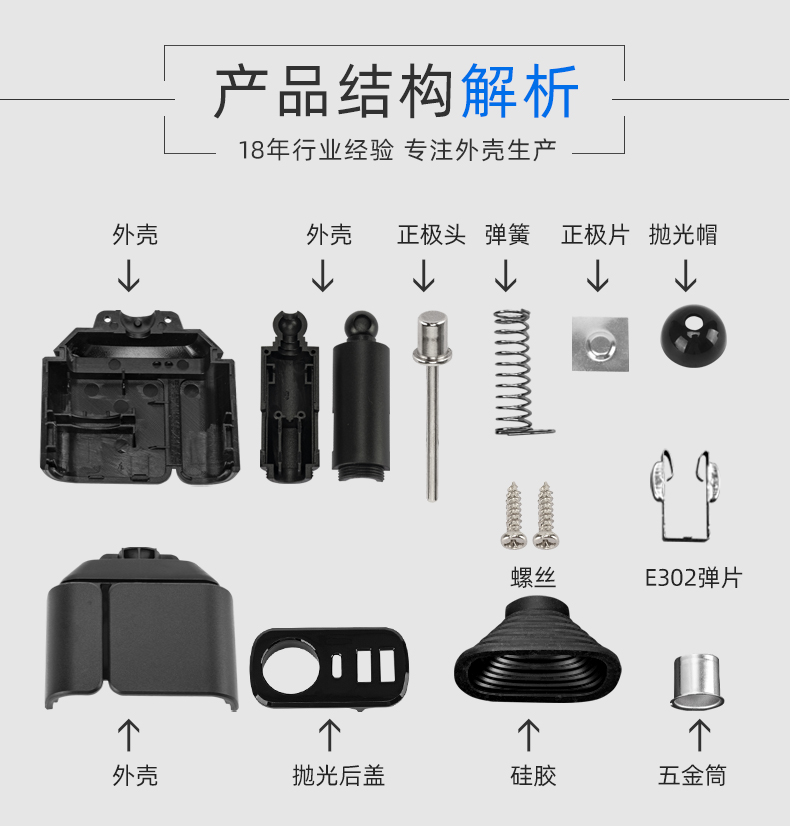 产品结构解析

18年行业经验 专注外壳生产

外壳

外壳

正极头

弹簧

正极片

抛光帽

螺丝

E302弹片

外壳

抛光后盖

硅胶

五金筒